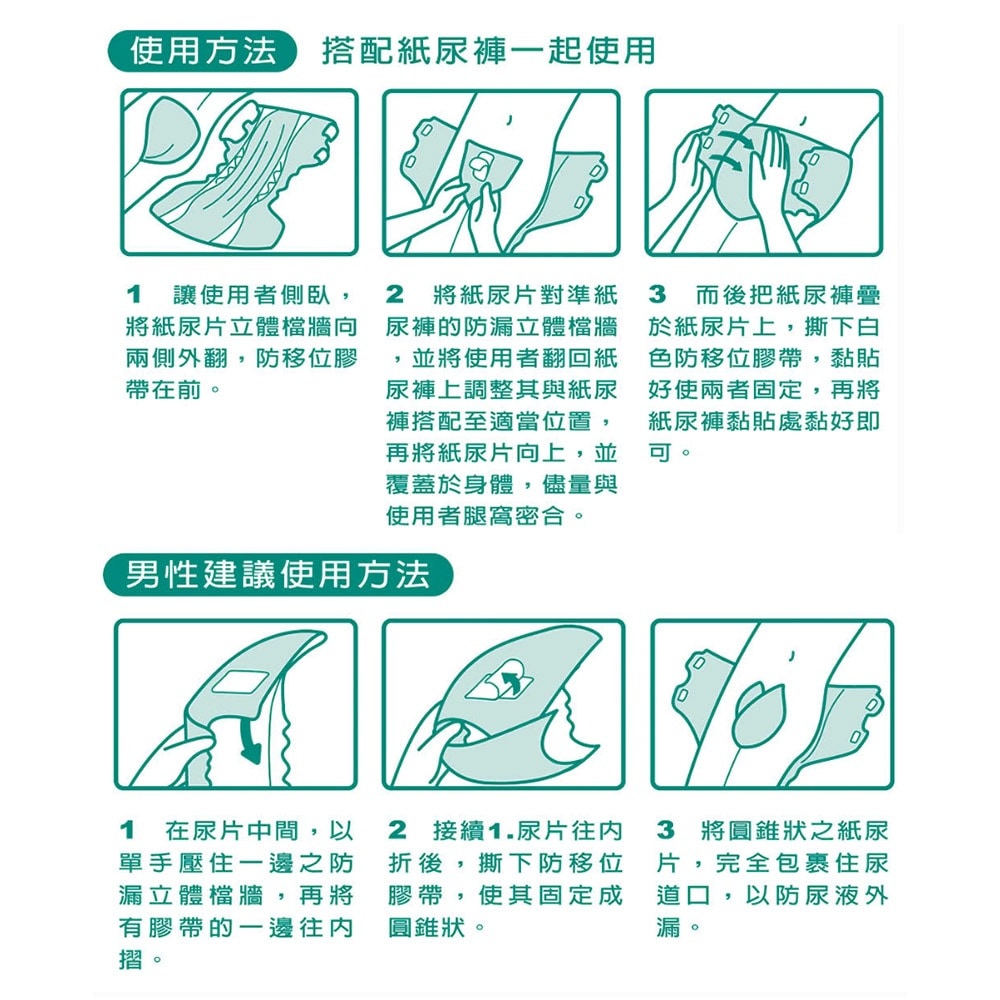 使用方法 搭配紙尿褲一起使用

1 讓使用者側臥，將紙尿片立體檔牆向兩側外翻，防移位膠帶在前。

2 將紙尿片對準紙尿褲的防漏立體檔牆，並將使用者翻回紙尿褲上調整其與紙尿褲搭配至適當位置，再將紙尿片向上，並覆蓋於身體，儘量與使用者腿窩密合。

3 而後把紙尿褲疊於紙尿片上，撕下白色防移位膠帶，黏貼好使兩者固定，再將紙尿褲黏貼處黏好即可。

男性建議使用方法

1 在尿片中間，以單手壓住一邊之防漏立體檔牆，再將有膠帶的一邊往內摺。

2 接續1.尿片往內折後，撕下防移位膠帶，使其固定成圓錐狀。

3 將圓錐狀之紙尿片，完全包裹住尿道口，以防尿液外漏。