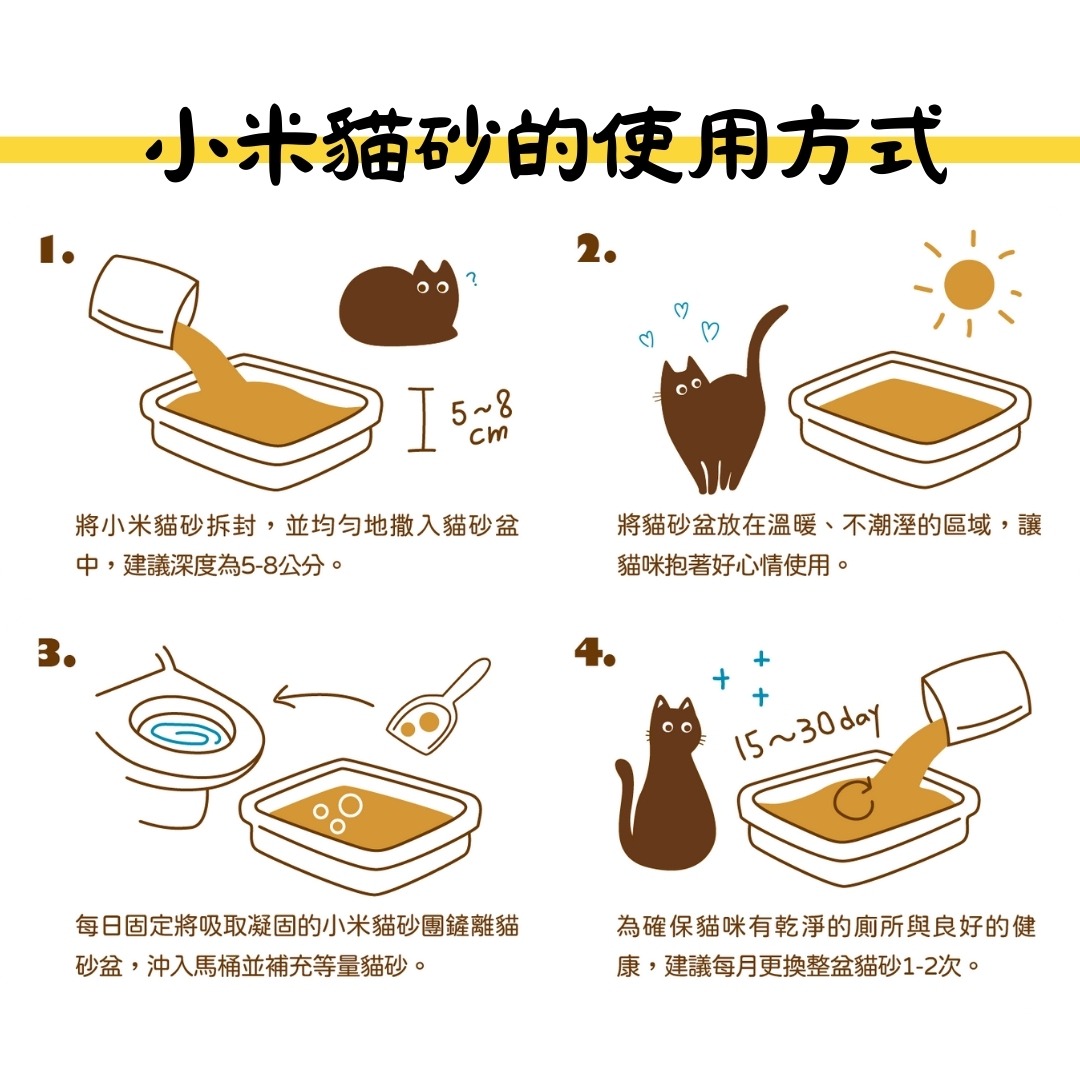 小米貓砂的使用方式

1.

?

5~8 cm

將小米貓砂拆封，並均勻地撒入貓砂盆中，建議深度為5-8公分。

2.

將貓砂盆放在溫暖、不潮溼的區域，讓貓咪抱著好心情使用。

3.

每日固定將吸取凝固的小米貓砂團鏟離貓砂盆，沖入馬桶並補充等量貓砂。

4.

15~30 day

為確保貓咪有乾淨的廁所與良好的健康，建議每月更換整盆貓砂1-2次。