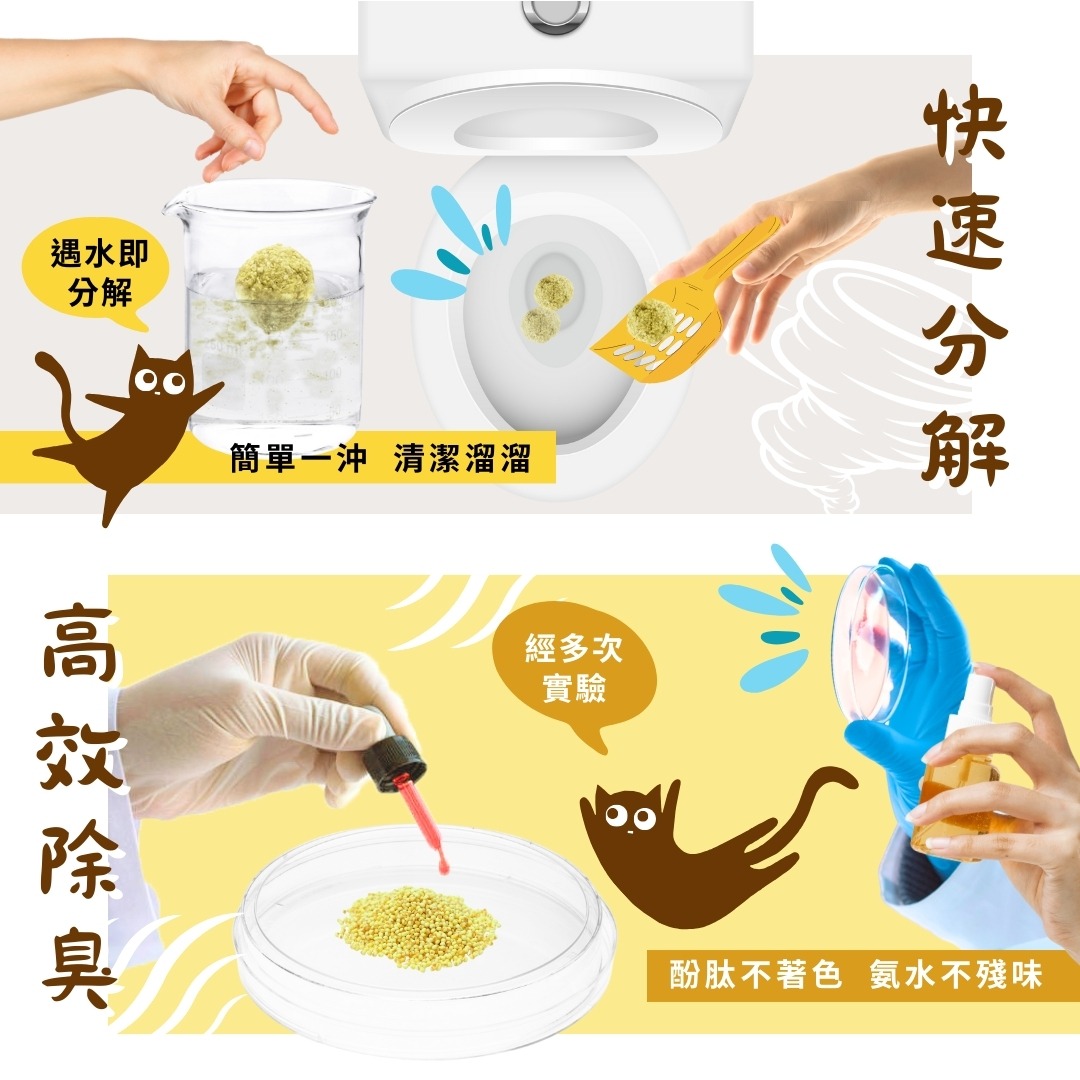 遇水即分解

簡單一沖 清潔溜溜

快速分解

高效除臭

經多次實驗

酚肽不著色 氨水不殘味