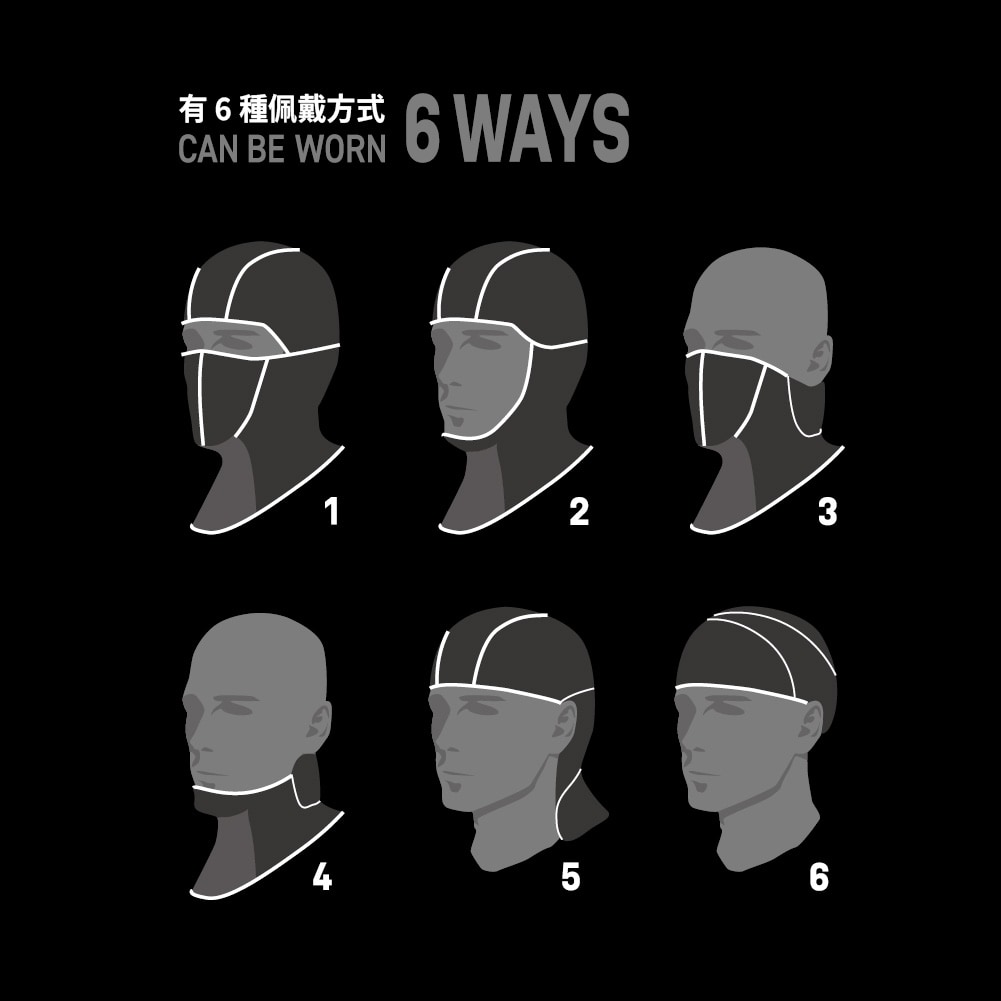 有 6 種佩戴方式
CAN BE WORN 6 WAYS

1

2

3

4

5

6