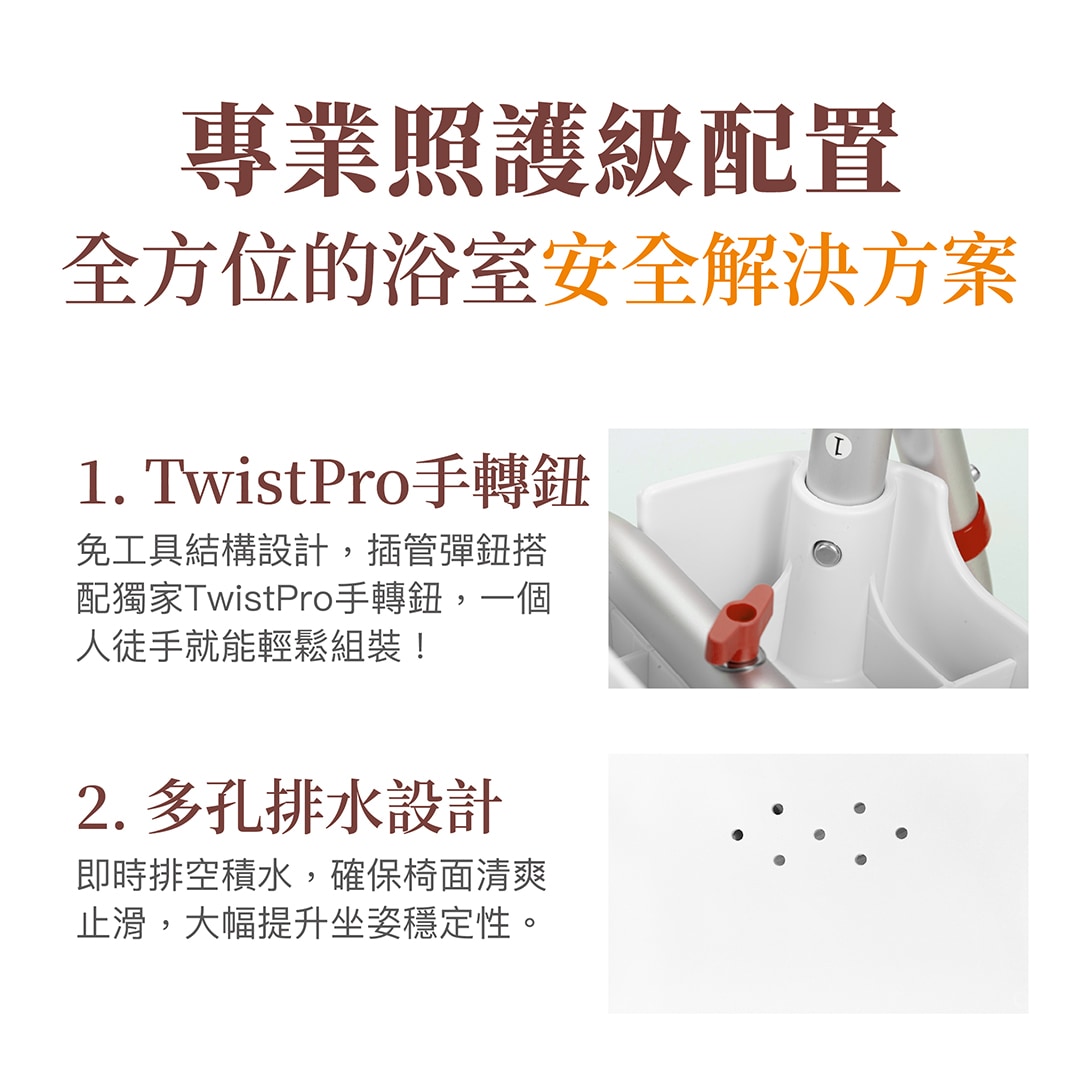 專業照護級配置
全方位的浴室安全解決方案

1. TwistPro手轉鈕
免工具結構設計，插管彈鈕搭配獨家TwistPro手轉鈕，一個人徒手就能輕鬆組裝！

1

2. 多孔排水設計
即時排空積水，確保椅面清爽止滑，大幅提升坐姿穩定性。