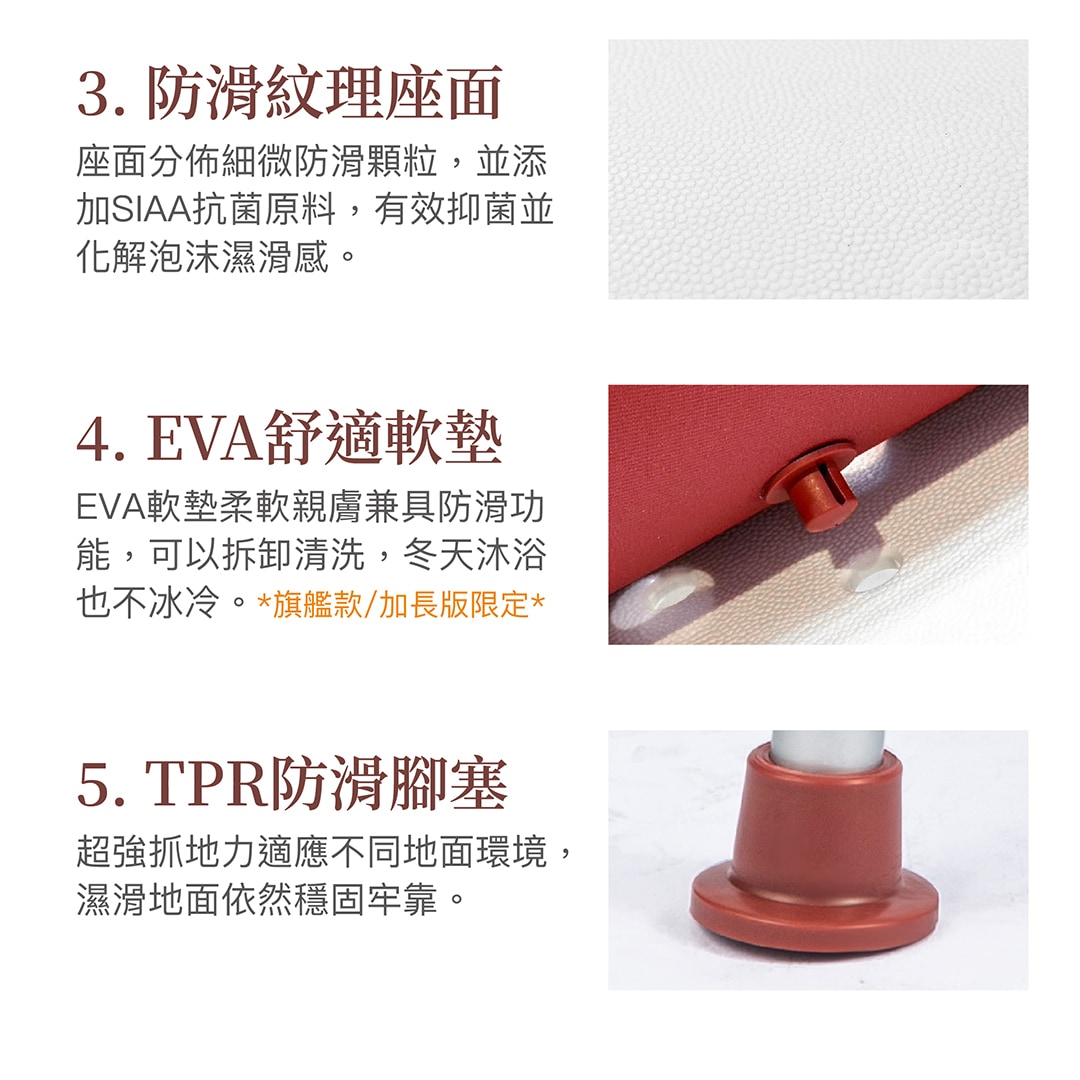 3. 防滑紋理座面

座面分佈細微防滑顆粒，並添加SIAA抗菌原料，有效抑菌並化解泡沫濕滑感。

4. EVA舒適軟墊

EVA軟墊柔軟親膚兼具防滑功能，可以拆卸清洗，冬天沐浴也不冰冷。*旗艦款/加長版限定*

5. TPR防滑腳塞

超強抓地力適應不同地面環境，濕滑地面依然穩固牢靠。