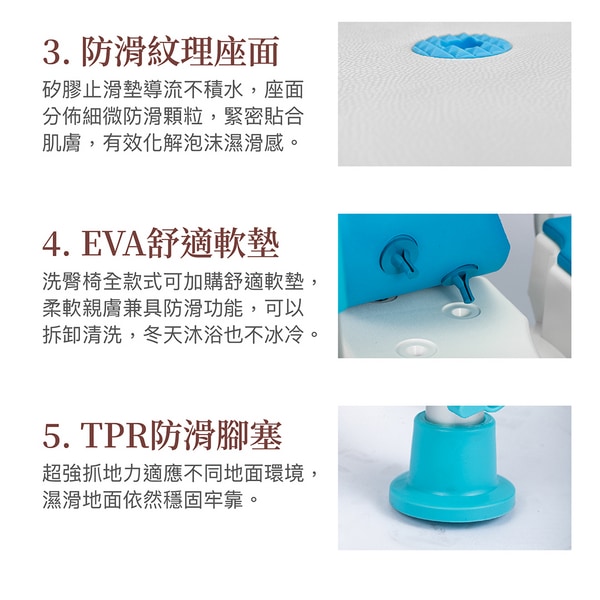 3. 防滑紋理座面

矽膠止滑墊導流不積水，座面分佈細微防滑顆粒，緊密貼合肌膚，有效化解泡沫濕滑感。

4. EVA舒適軟墊

洗臀椅全款式可加購舒適軟墊，柔軟親膚兼具防滑功能，可以拆卸清洗，冬天沐浴也不冰冷。

5. TPR防滑腳塞

超強抓地力適應不同地面環境，濕滑地面依然穩固牢靠。