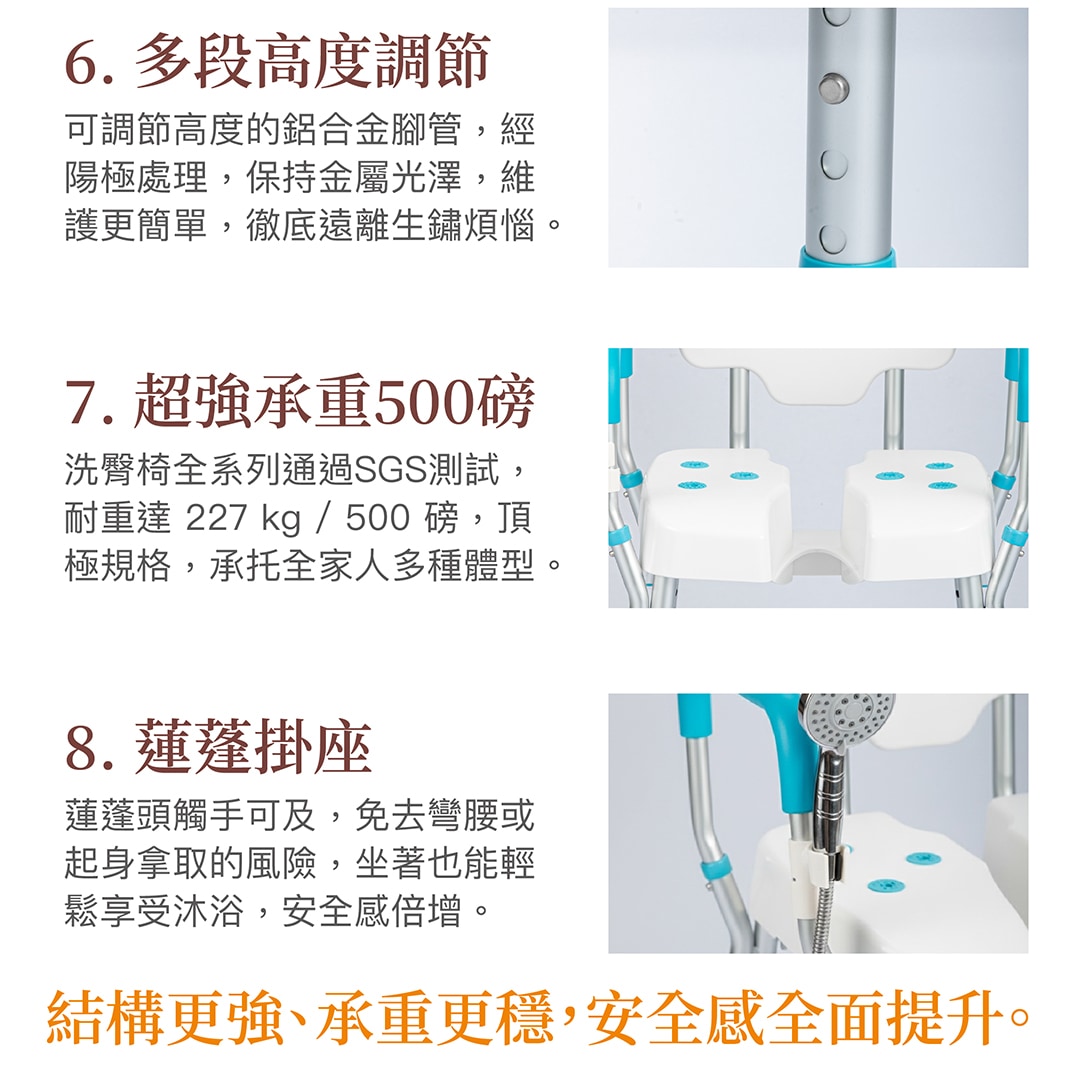 6. 多段高度調節

可調節高度的鋁合金腳管，經陽極處理，保持金屬光澤，維護更簡單，徹底遠離生鏽煩惱。

7. 超強承重500磅

洗臀椅全系列通過SGS測試，耐重達 227 kg / 500 磅，頂極規格，承托全家人多種體型。

8. 蓮蓬掛座

蓮蓬頭觸手可及，免去彎腰或起身拿取的風險，坐著也能輕鬆享受沐浴，安全感倍增。

結構更強、承重更穩，安全感全面提升。