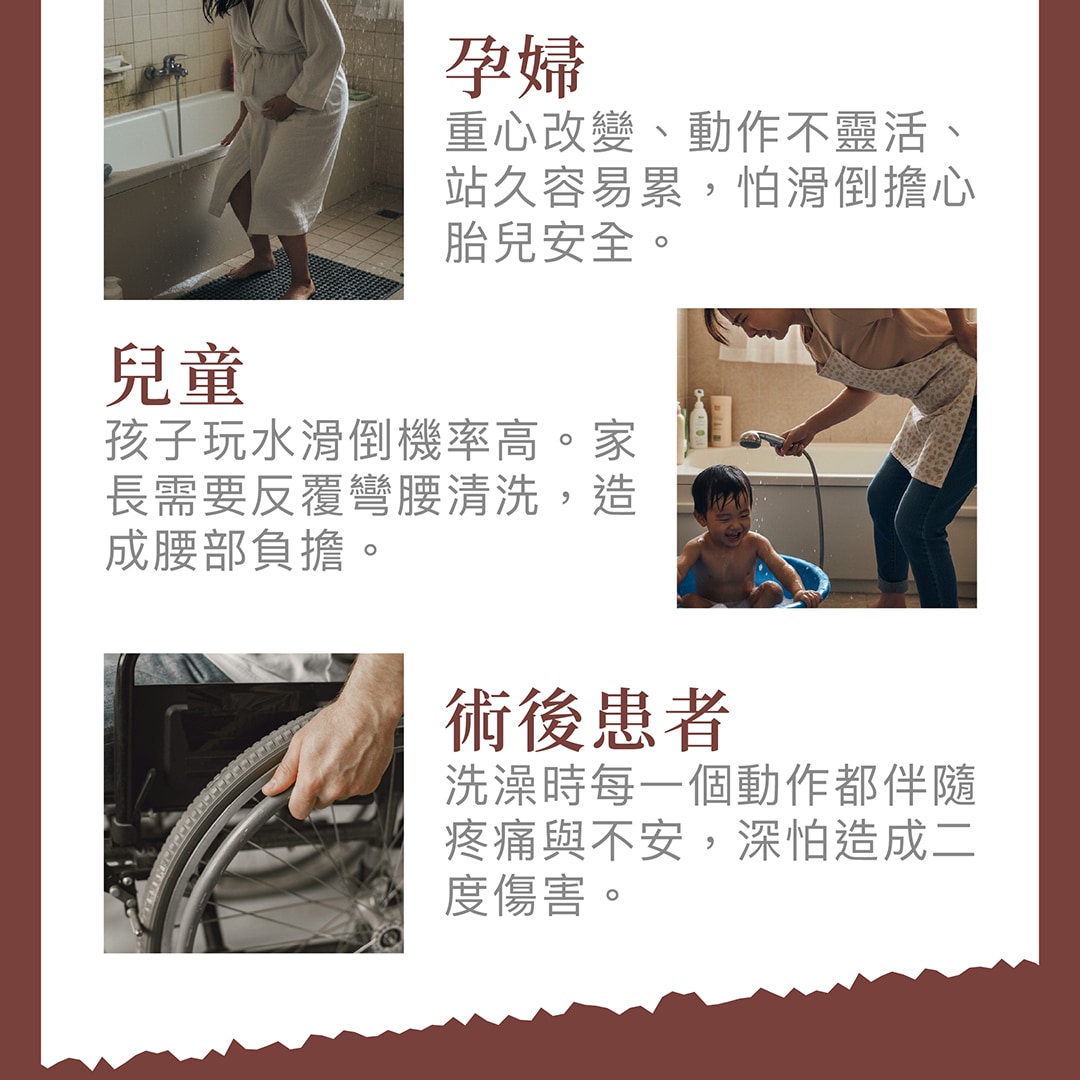 孕婦

重心改變、動作不靈活、站久容易累，怕滑倒擔心胎兒安全。

兒童

孩子玩水滑倒機率高。家長需要反覆彎腰清洗，造成腰部負擔。

術後患者

洗澡時每一個動作都伴隨疼痛與不安，深怕造成二度傷害。