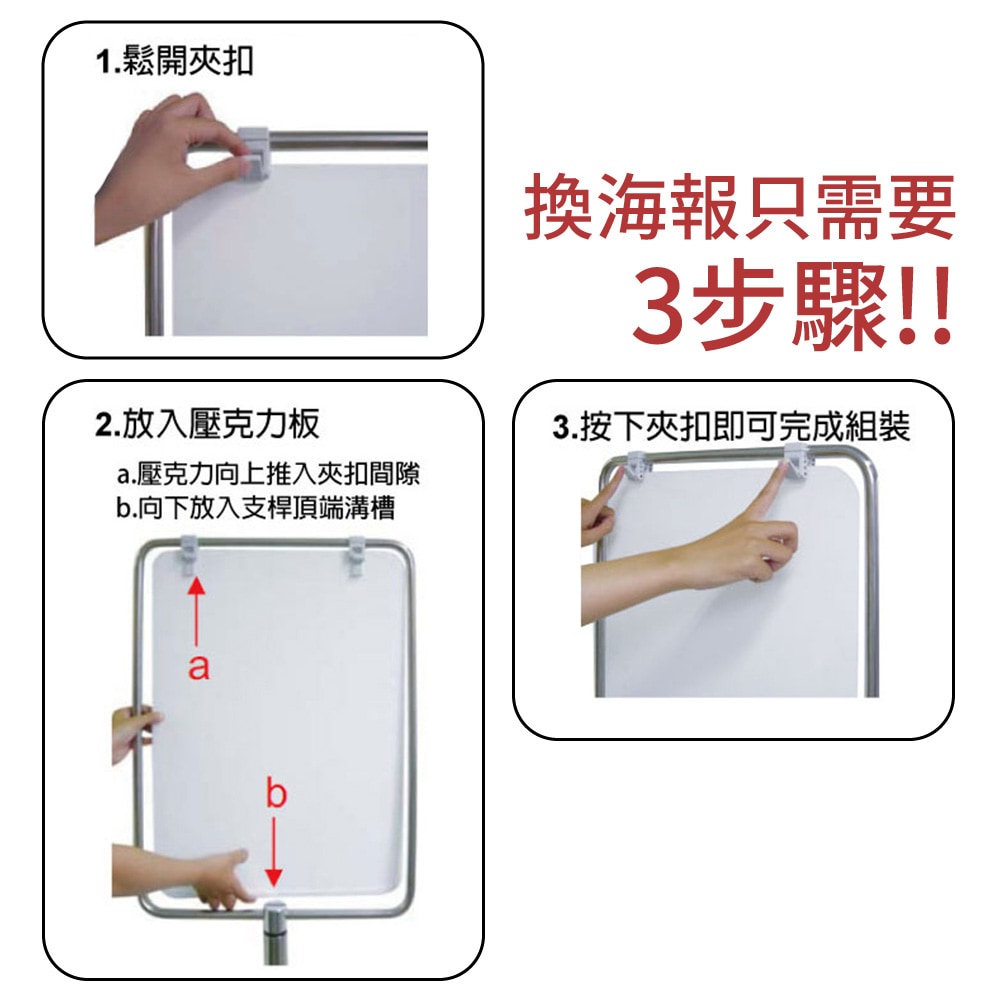 1.鬆開夾扣

換海報只需要
3步驟!!

2.放入壓克力板
a.壓克力向上推入夾扣間隙
b.向下放入支桿頂端溝槽

a

b

3.按下夾扣即可完成組裝