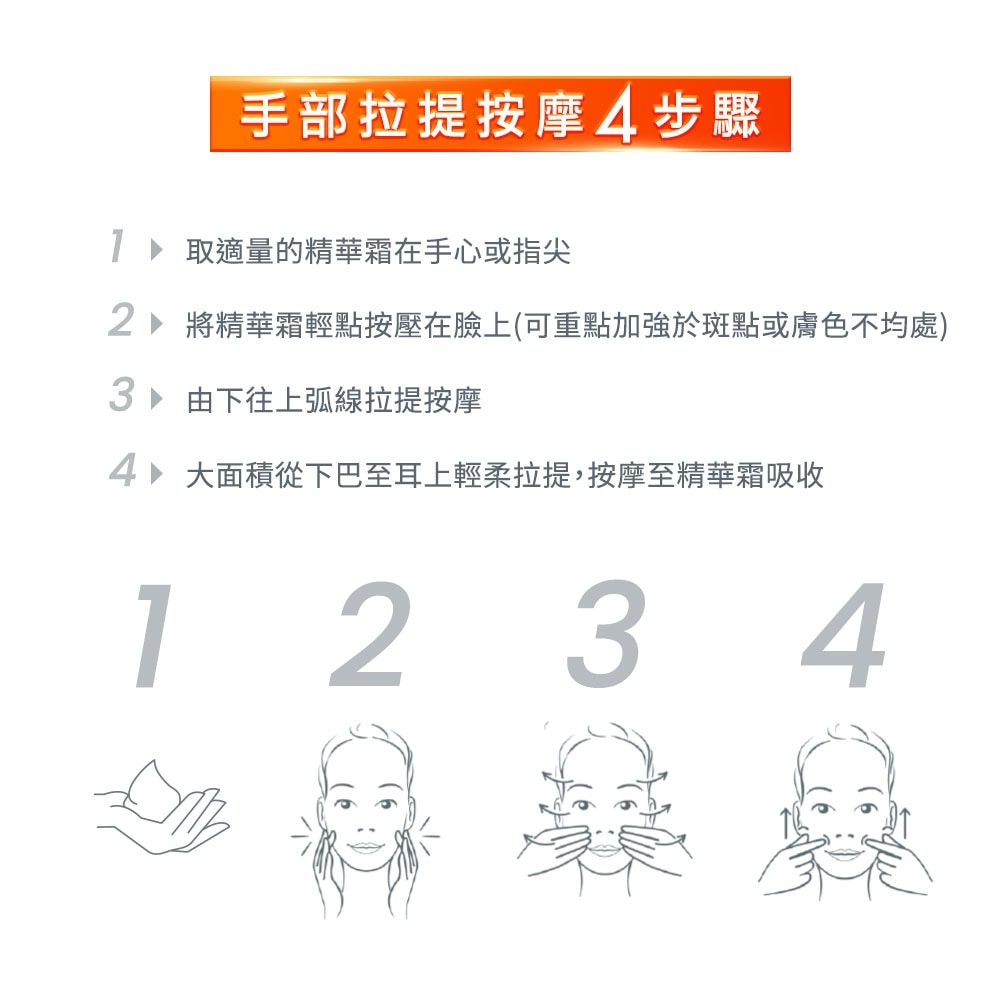 手部拉提按摩4步驟

1 ▶ 取適量的精華霜在手心或指尖

2 ▶ 將精華霜輕點按壓在臉上(可重點加強於斑點或膚色不均處)

3 ▶ 由下往上弧線拉提按摩

4 ▶ 大面積從下巴至耳上輕柔拉提,按摩至精華霜吸收

1 2 3 4