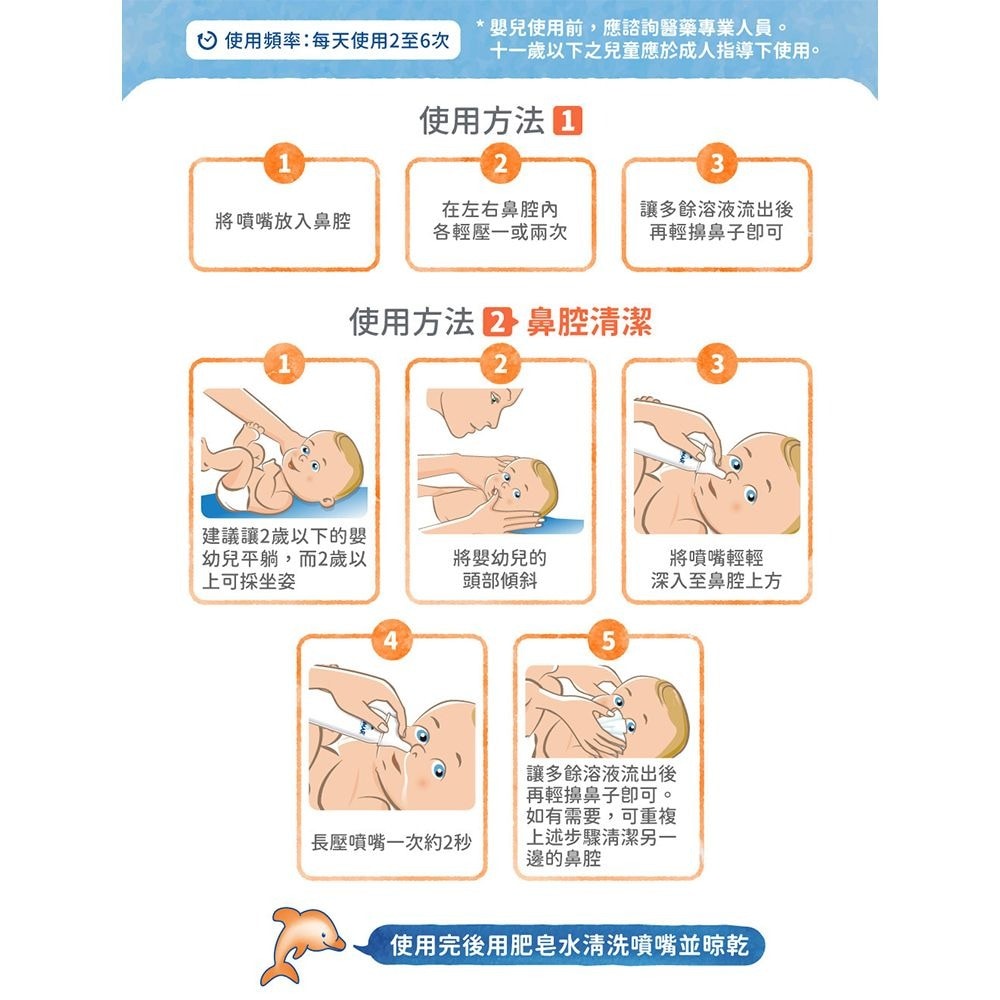 使用頻率：每天使用2至6次

* 嬰兒使用前，應諮詢醫藥專業人員。
十一歲以下之兒童應於成人指導下使用。

使用方法 1

1
將噴嘴放入鼻腔

2
在左右鼻腔內各輕壓一或兩次

3
讓多餘溶液流出後再輕擤鼻子即可

使用方法 2 鼻腔清潔

1
建議讓2歲以下的嬰幼兒平躺，而2歲以上可採坐姿

2
將嬰幼兒的頭部傾斜

3
將噴嘴輕輕深入至鼻腔上方

4
長壓噴嘴一次約2秒

5
讓多餘溶液流出後再輕擤鼻子即可。如有需要，可重複上述步驟清潔另一邊的鼻腔

使用完後用肥皂水清洗噴嘴並晾乾