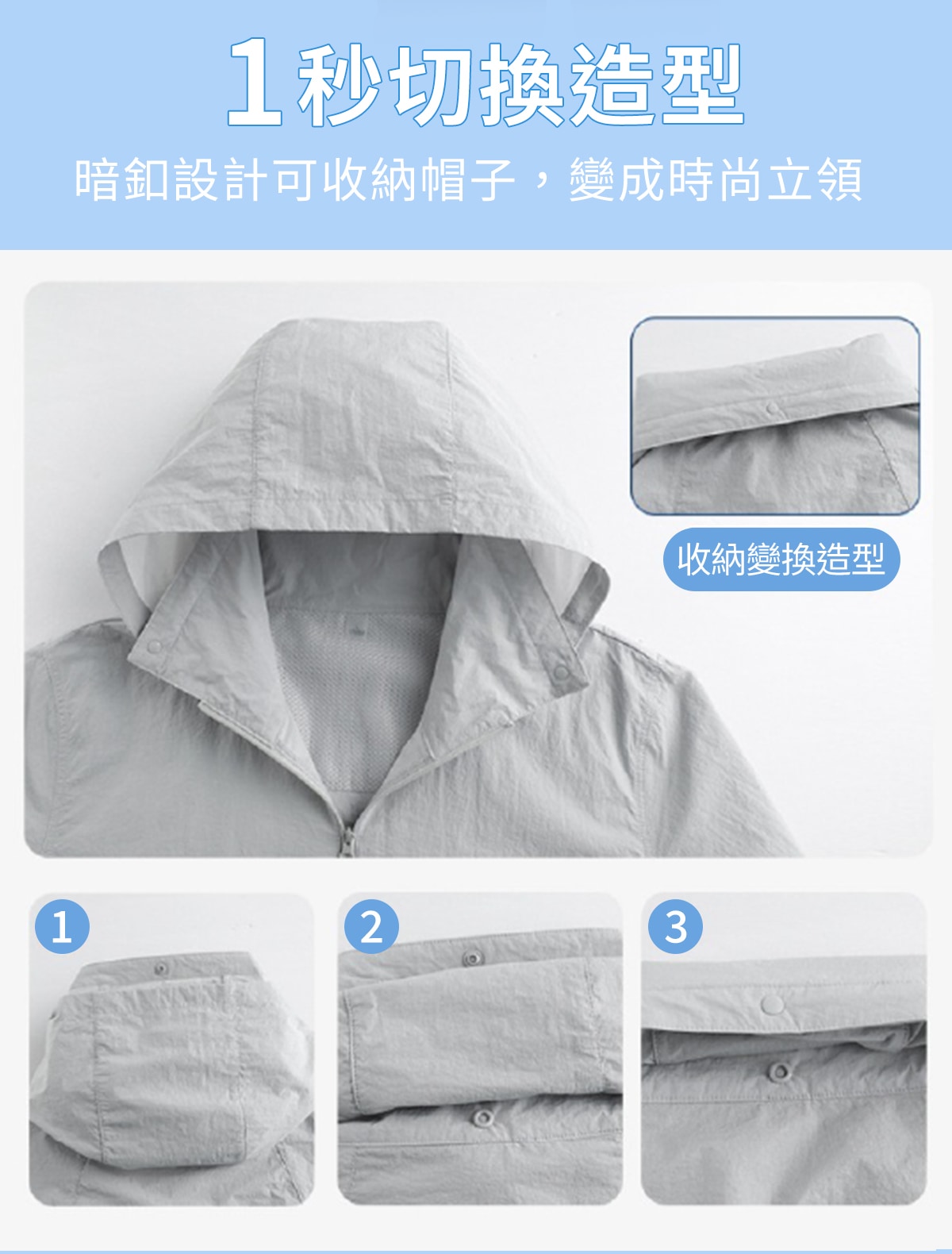 1秒切換造型

暗釦設計可收納帽子，變成時尚立領

收納變換造型

1

2

3